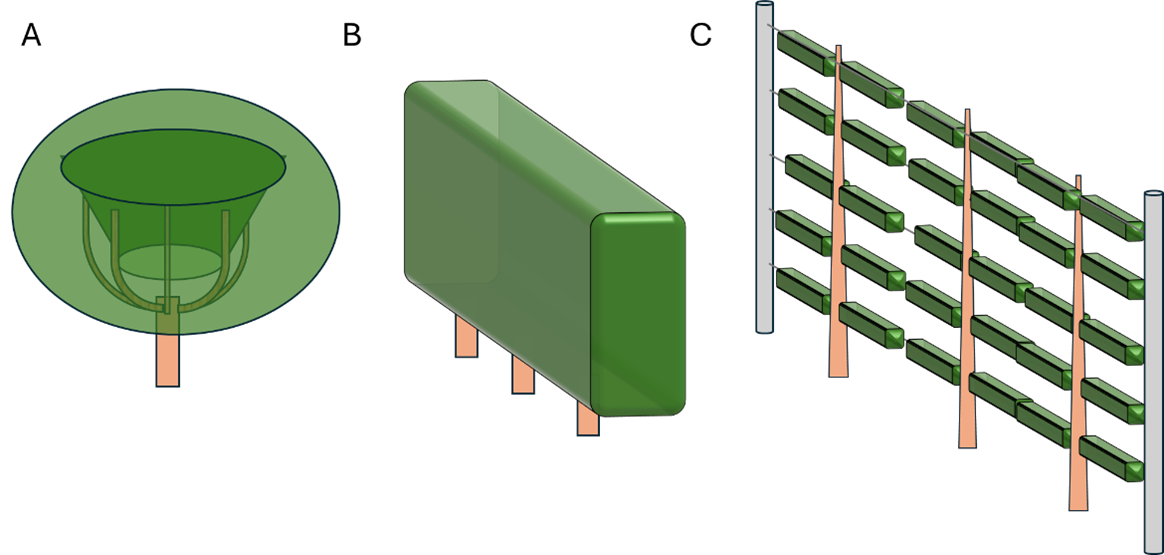 A

B

C